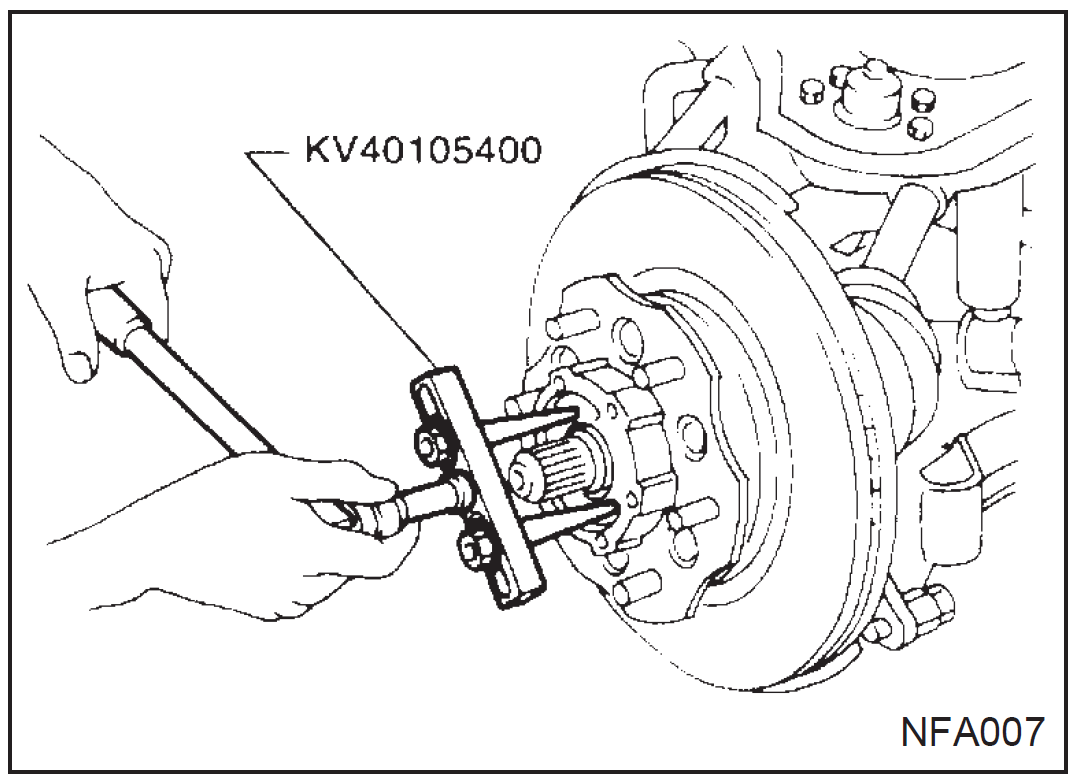 KV40105400

NFA007