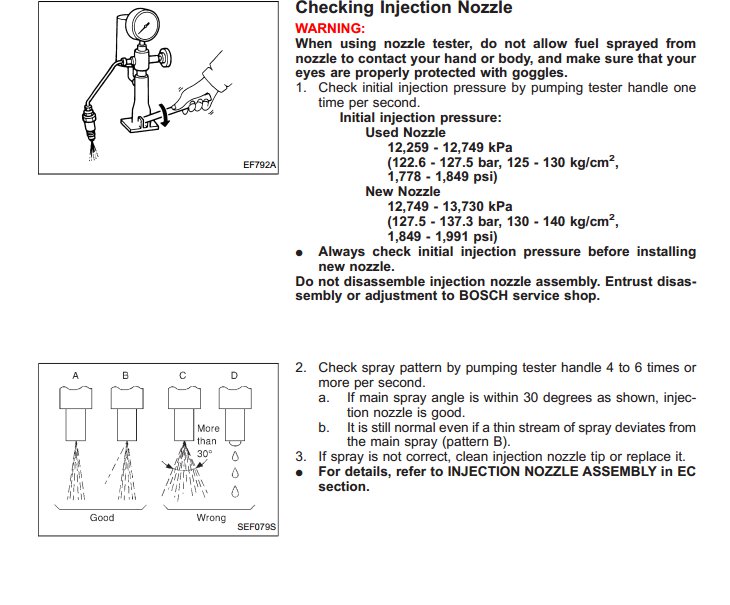 EF792A

Checking Injection Nozzle

WARNING:
When using nozzle tester, do not allow fuel sprayed from nozzle to contact your hand or body, and make sure that your eyes are properly protected with goggles.

1. Check initial injection pressure by pumping tester handle one time per second.
Initial injection pressure:
Used Nozzle
12,259 - 12,749 kPa
(122.6 - 127.5 bar, 125 - 130 kg/cm$^2$, 1,778 - 1,849 psi)
New Nozzle
12,749 - 13,730 kPa
(127.5 - 137.3 bar, 130 - 140 kg/cm$^2$, 1,849 - 1,991 psi)

● Always check initial injection pressure before installing new nozzle.

Do not disassemble injection nozzle assembly. Entrust disassembly or adjustment to BOSCH service shop.

A B C D
More than 30°
Good Wrong
SEF079S

2. Check spray pattern by pumping tester handle 4 to 6 times or more per second.
a. If main spray angle is within 30 degrees as shown, injection nozzle is good.
b. It is still normal even if a thin stream of spray deviates from the main spray (pattern B).
3. If spray is not correct, clean injection nozzle tip or replace it.
● For details, refer to INJECTION NOZZLE ASSEMBLY in EC section.