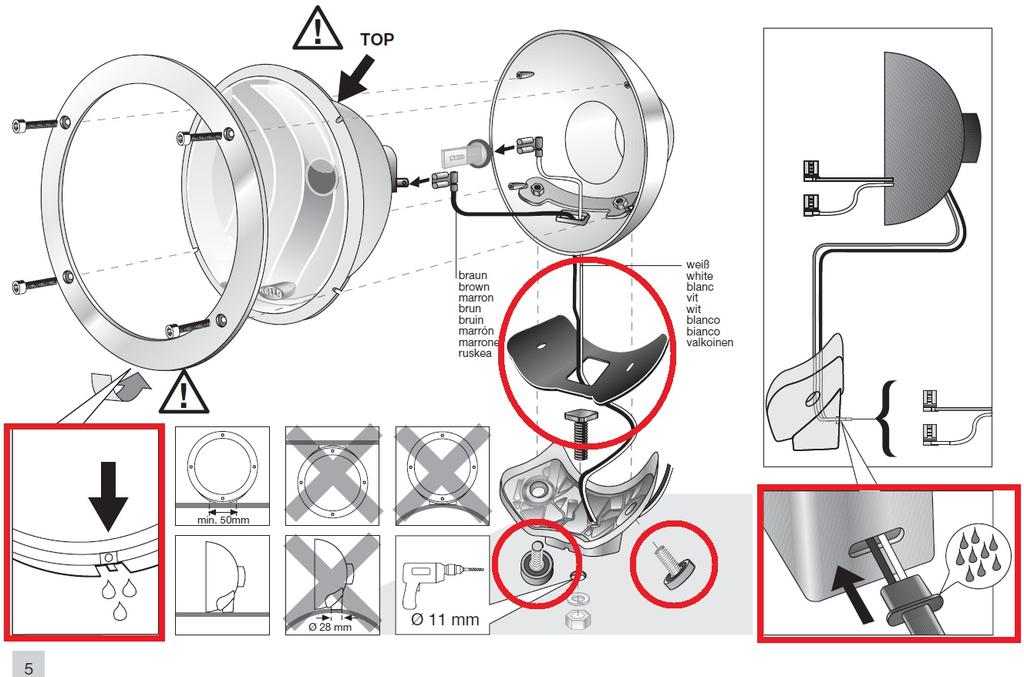 TOP

braun
brown
marron
brun
bruin
marrón
marrone
ruskea

weiß
white
blanc
vit
wit
blanco
bianco
valkoinen

min. 50mm

Ø 28 mm

Ø 11 mm

5