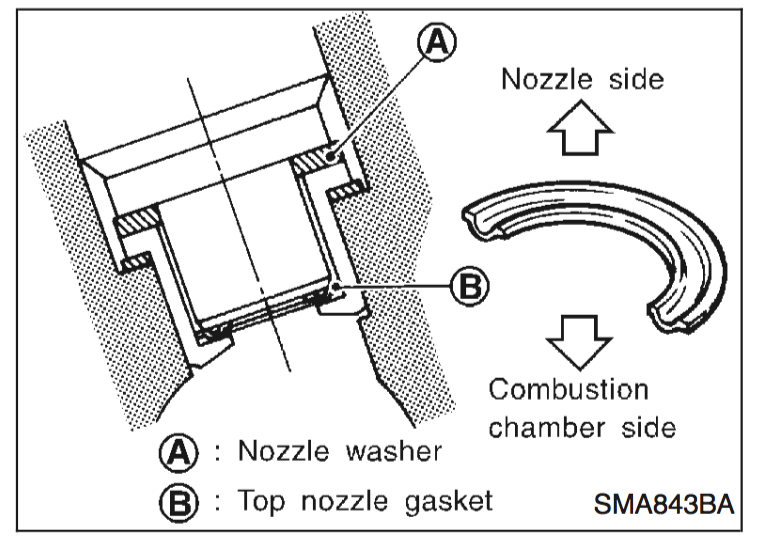 A

Nozzle side

B

Combustion chamber side

A : Nozzle washer

B : Top nozzle gasket

SMA843BA