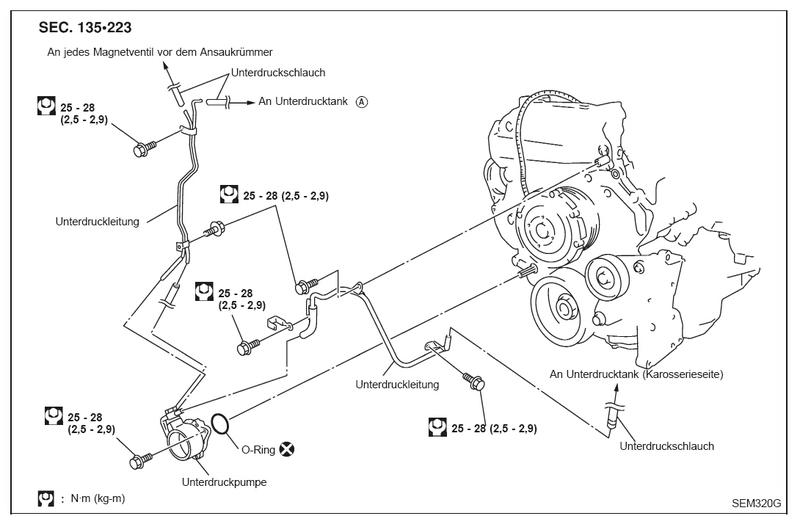 SEC. 135•223

An jedes Magnetventil vor dem Ansaukrümmer

Unterdruckschlauch

An Unterdrucktank Ⓐ

25 - 28 (2,5 - 2,9)

Unterdruckleitung

25 - 28 (2,5 - 2,9)

25 - 28 (2,5 - 2,9)

Unterdruckleitung

An Unterdrucktank (Karosserieseite)

25 - 28 (2,5 - 2,9)

25 - 28 (2,5 - 2,9)

O-Ring

Unterdruckschlauch

Unterdruckpumpe

: N·m (kg-m)

SEM320G