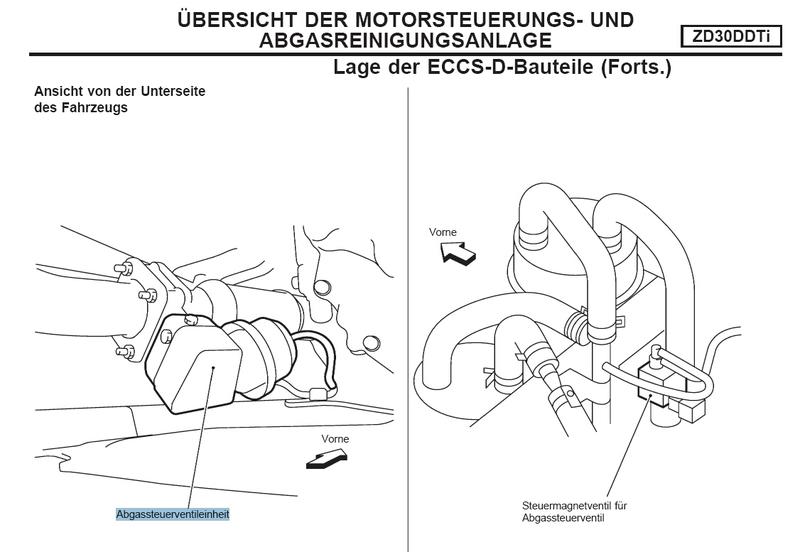 ÜBERSICHT DER MOTORSTEUERUNGS- UND ABGASREINIGUNGSANLAGE

ZD30DDTi

Lage der ECCS-D-Bauteile (Forts.)

Ansicht von der Unterseite des Fahrzeugs

Vorne

Abgassteuerventileinheit

Vorne

Steuermagnetventil für Abgassteuerventil