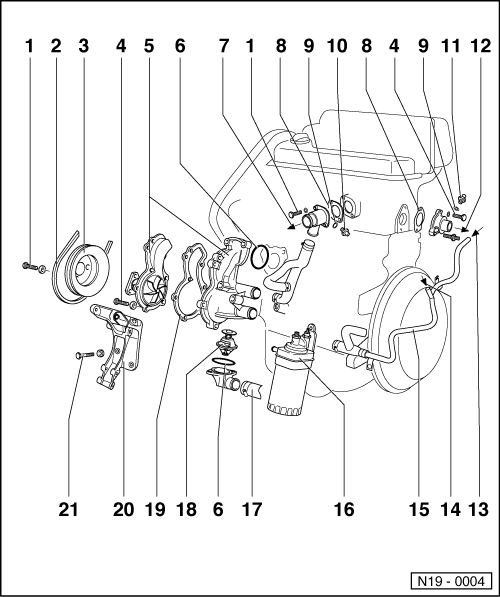 1 2 3 4 5 6 7 1 8 9 10 8 4 9 11 12

21 20 19 18 6 17 16 15 14 13

N19 - 0004